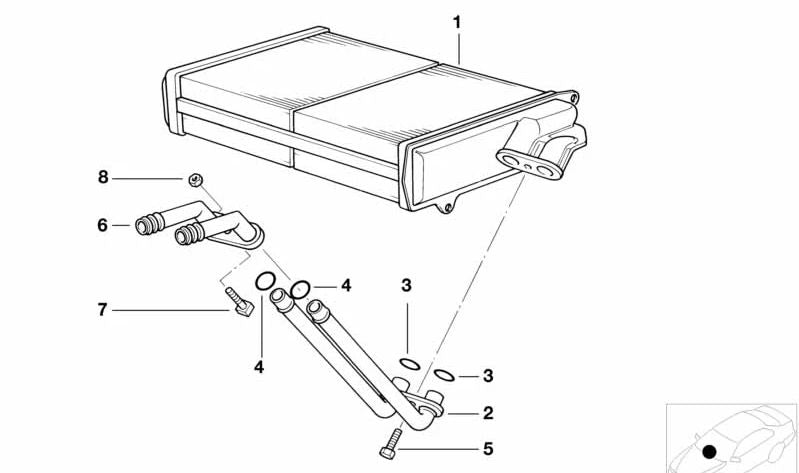 1
8
6
4
3
7
4
3
2
5