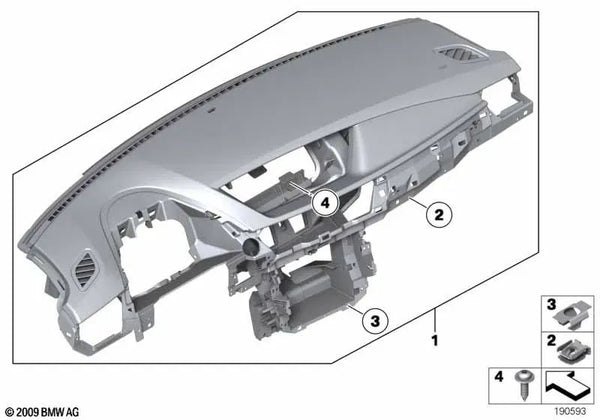 4
2
3
1
3
2
4
© 2009 BMW AG
190593