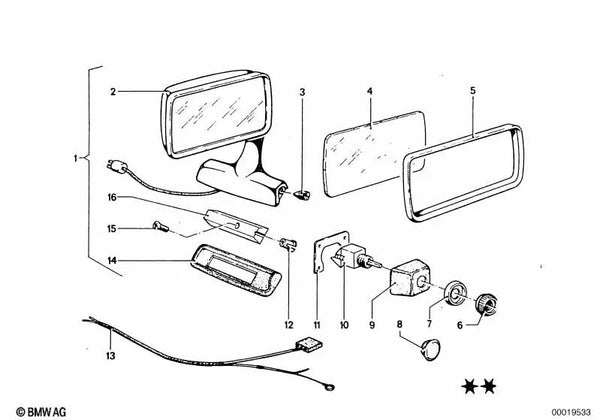 1
2
3
4
5
16
15
14
12
11
10
9
7
6
8
13
★★
© BMW AG
00019533