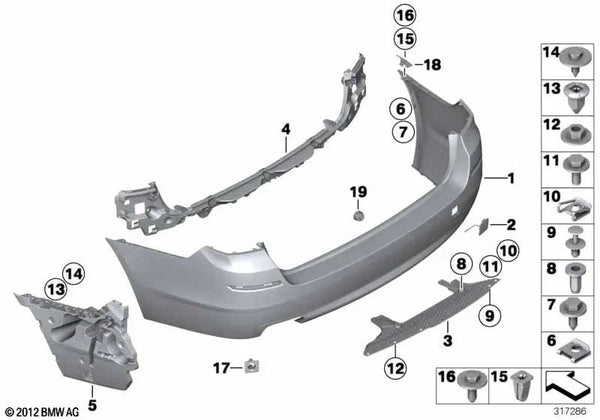 16
15
18
6
7
4
1
19
2
10
11
8
9
14
13
3
12
17
5
14
13
12
11
10
9
8
7
6
16
15
© 2012 BMW AG
317286