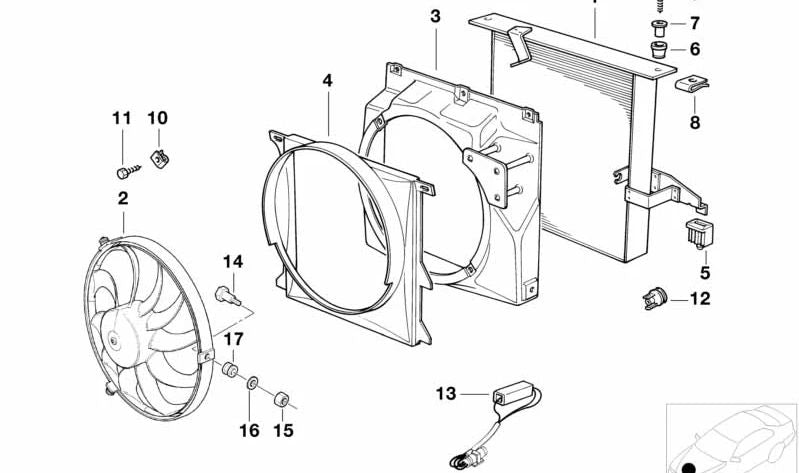 3
7
6
4
8
11
10
2
14
5
12
17
13
16
15