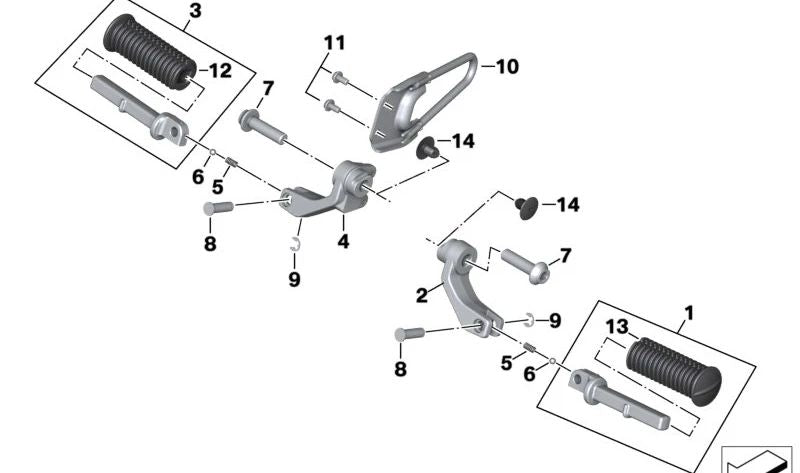 3
12
11
10
7
14
6
5
8
4
9
14
7
2
9
1
13
8
5
6