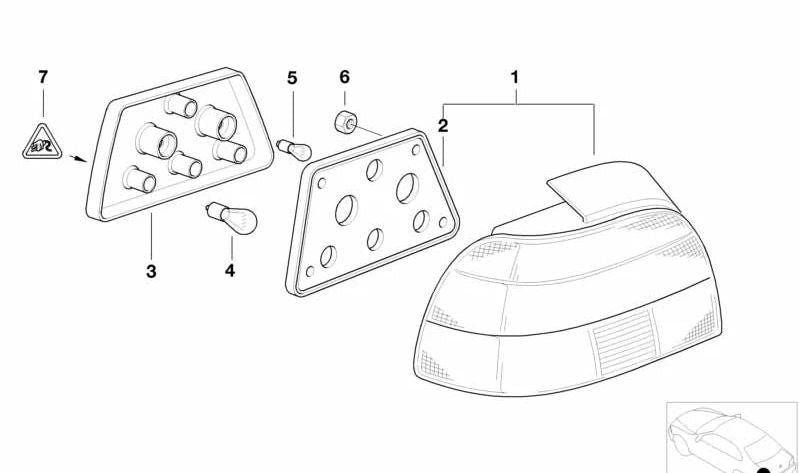 7
5
6
1
2
3
4