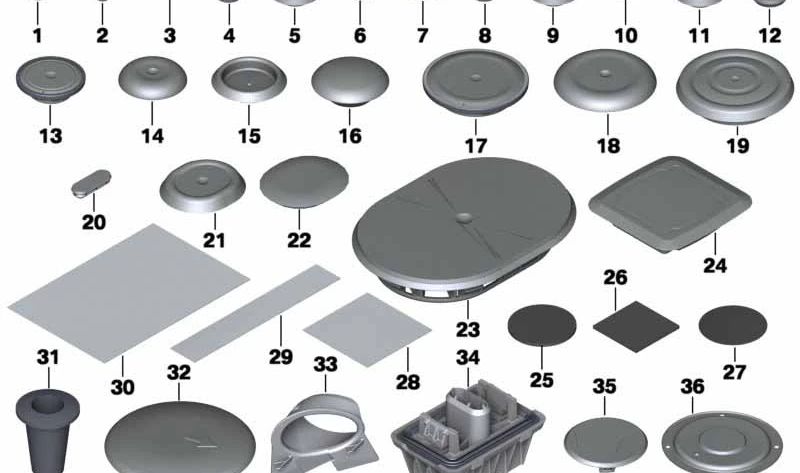 1 2 3 4 5 6 7 8 9 10 11 12

13 14 15 16 17 18 19

20 21 22 24

26

23

30 29 28 25 27

31 32 33 34 35 36