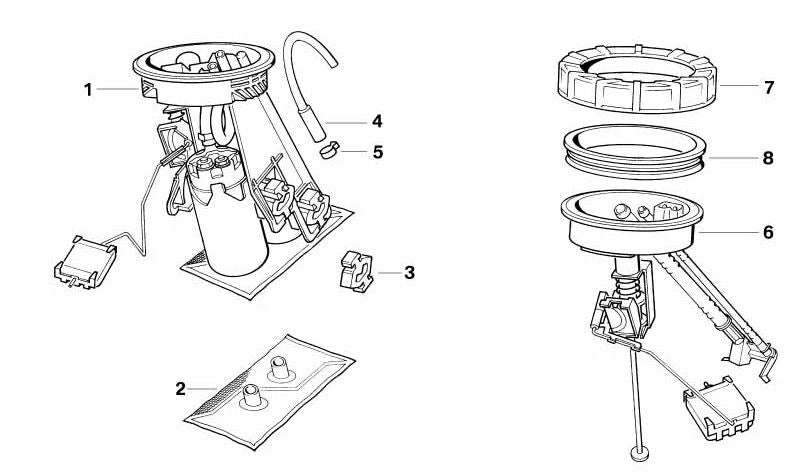 1
4
5
3
2
7
8
6