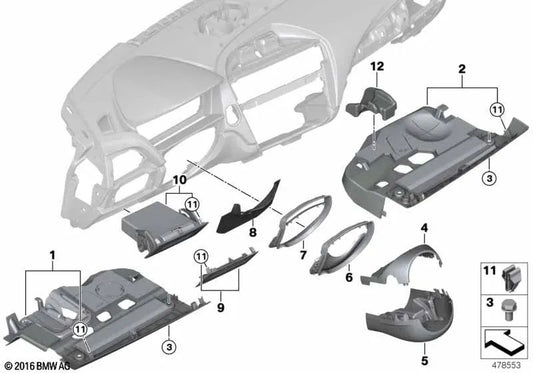 12
2
11
3
10
11
8
7
6
4
1
11
9
11
3
5
11
3
© 2016 BMW AG
478553