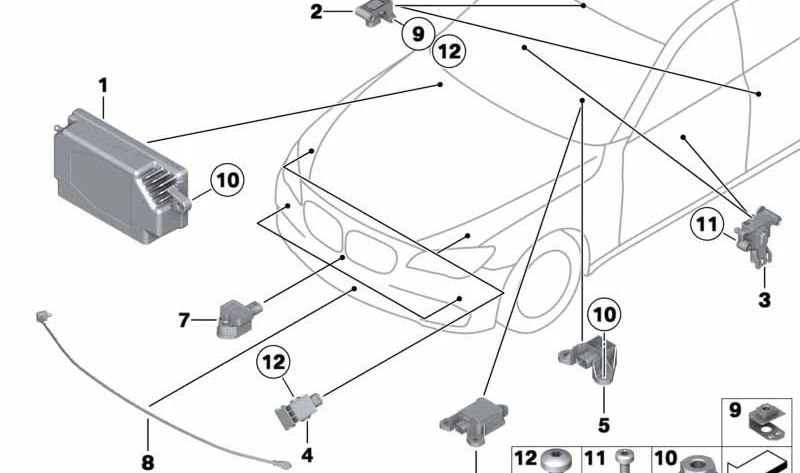 2
9
12
1
10
11
3
7
10
12
5
8
4
9
12
11
10