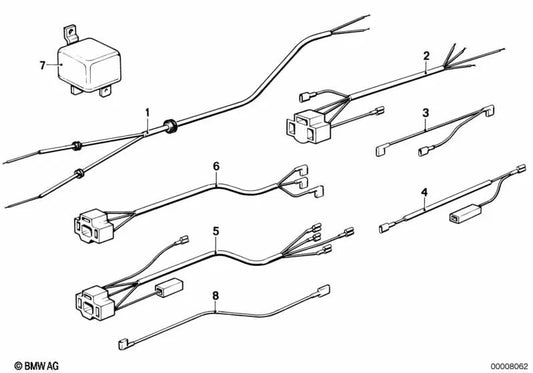 7
1
2
3
6
4
5
8
© BMW AG
00008062