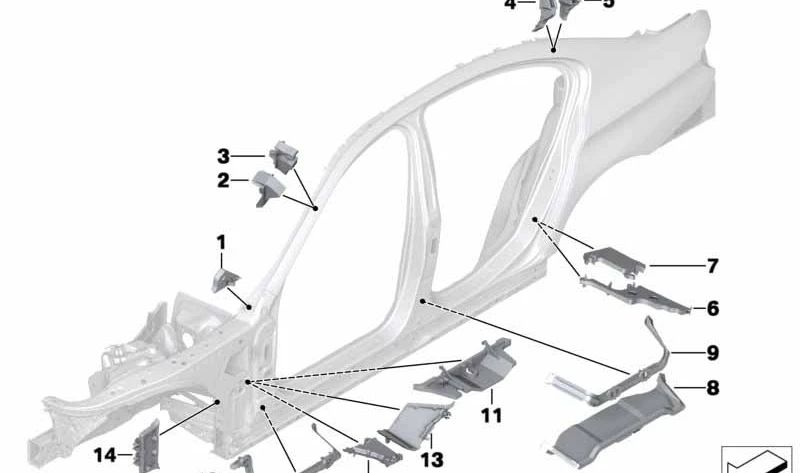 4
5
3
2
1
7
6
9
8
11
13
14