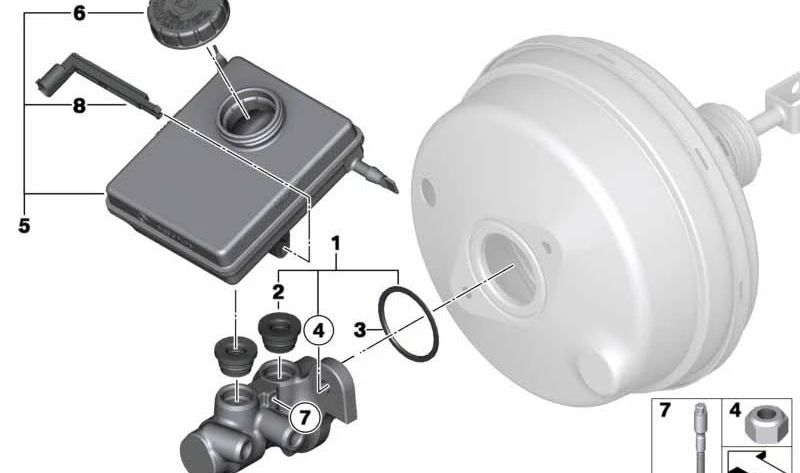 6
8
5
1
2
4
3
7
7
4