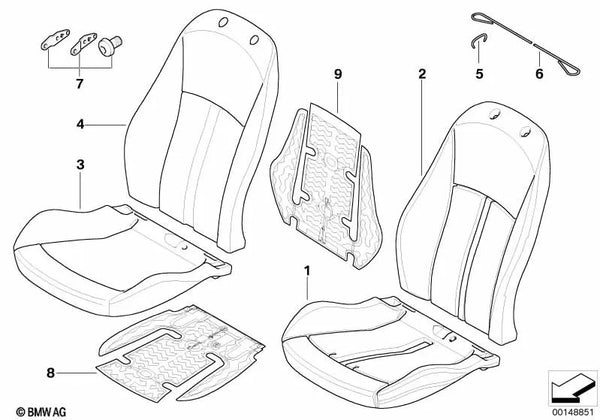 7

4

3

9

2

5

6

1

8

© BMW AG

00148851