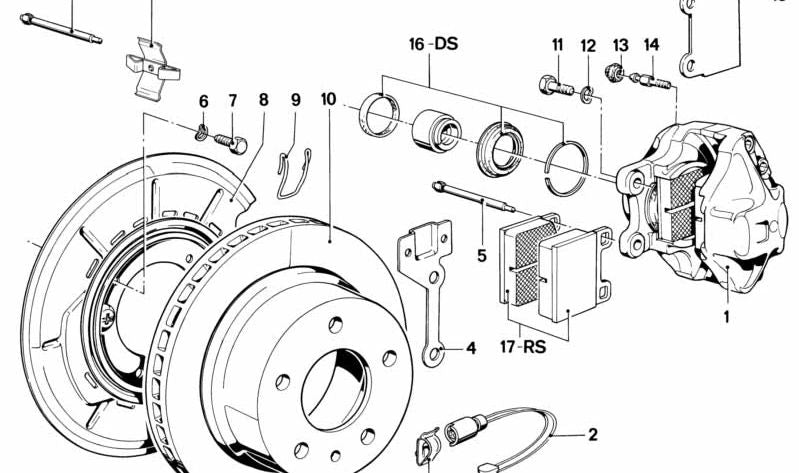 16-DS
11
12
13
14
6
7
8
9
10
5
1
4
17-RS
2