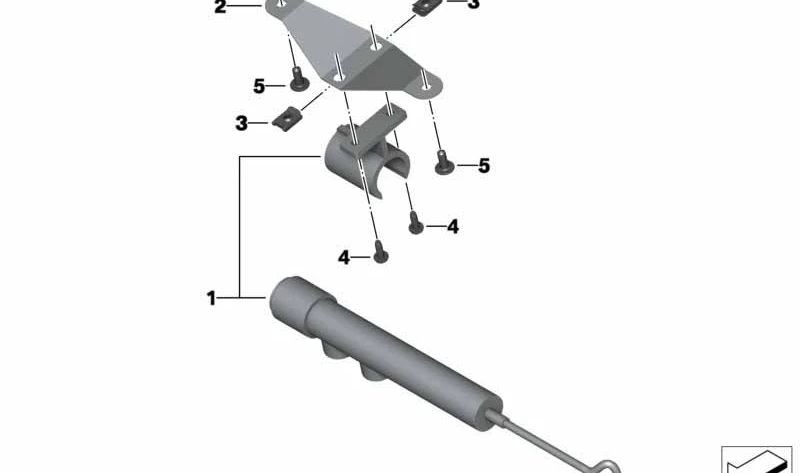 2
3
5
3
5
4
4
1