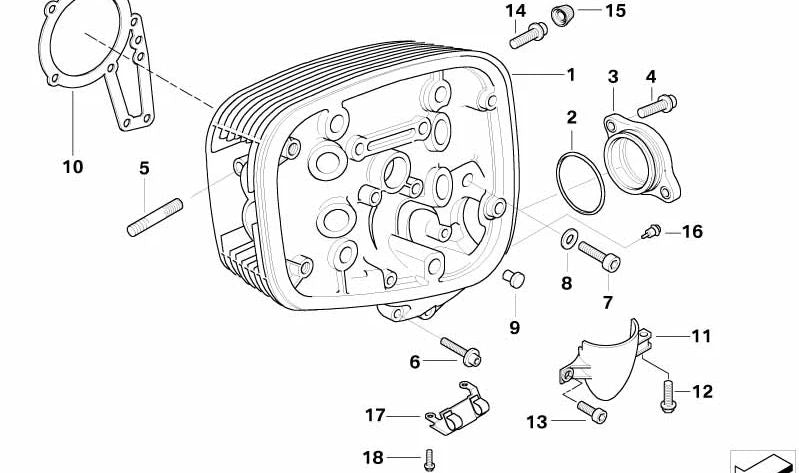 14
15
1
3
4
2
10
5
16
8
7
9
11
6
12
17
13
18