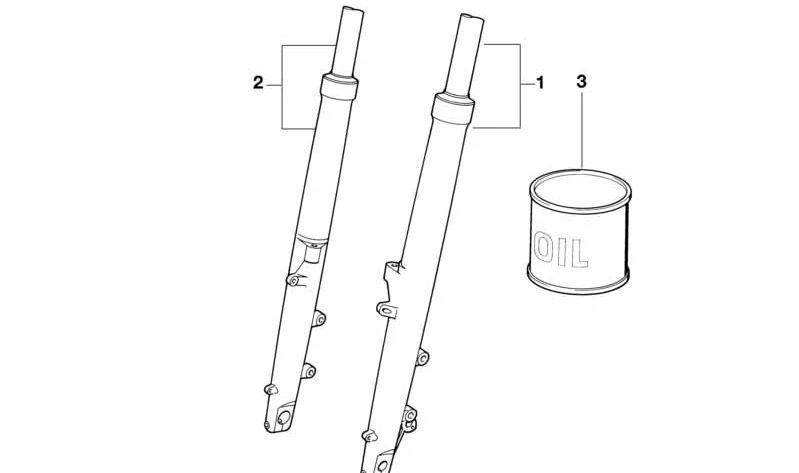 2
1
3
OIL