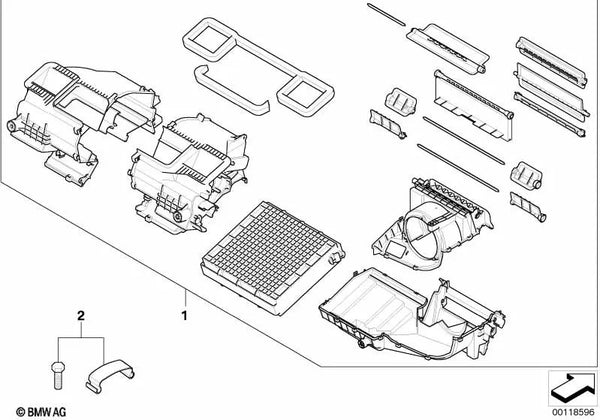 1

2

© BMW AG

00118596