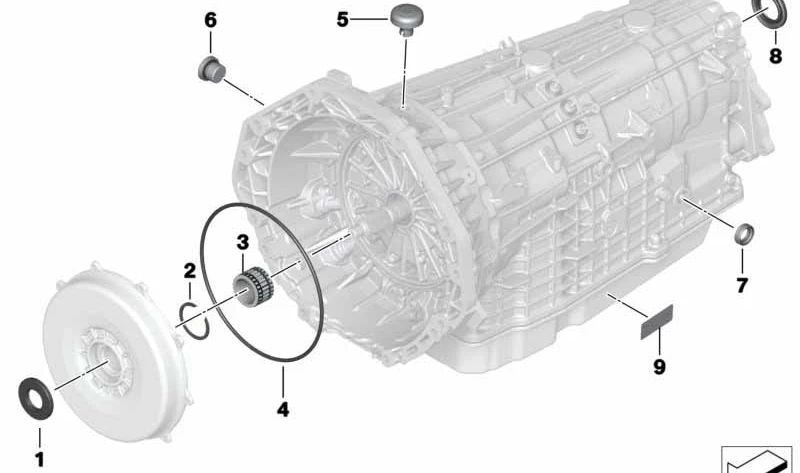 6
5
8
3
2
7
9
4
1