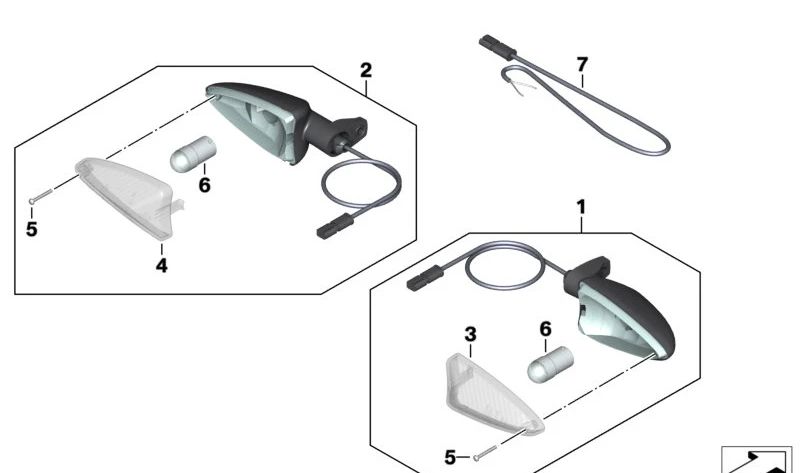 2
7
6
5
4
1
3
6
5