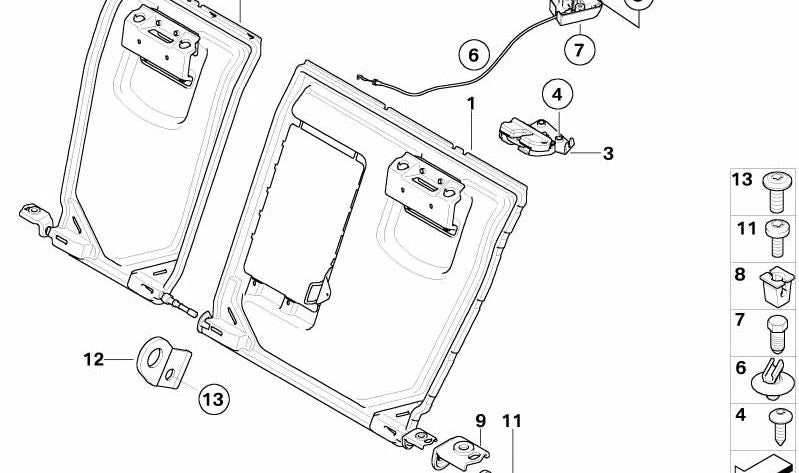 6
7
4
1
3
12
13
9
11
13
11
8
7
6
4