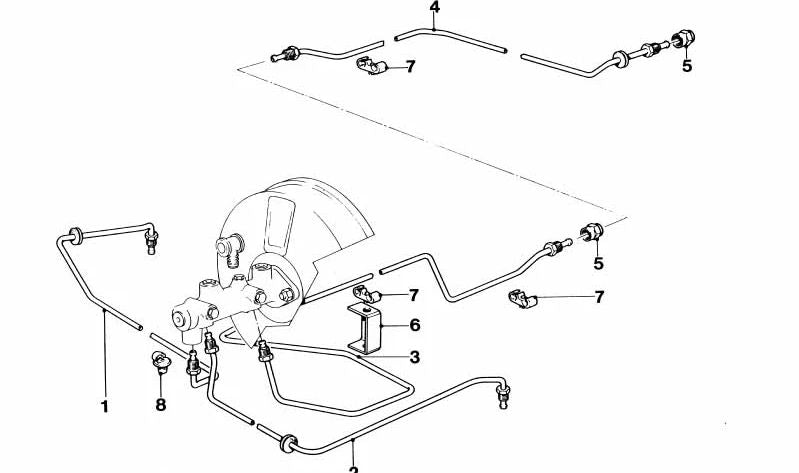 4
7
5
5
7
7
6
3
1
8
2