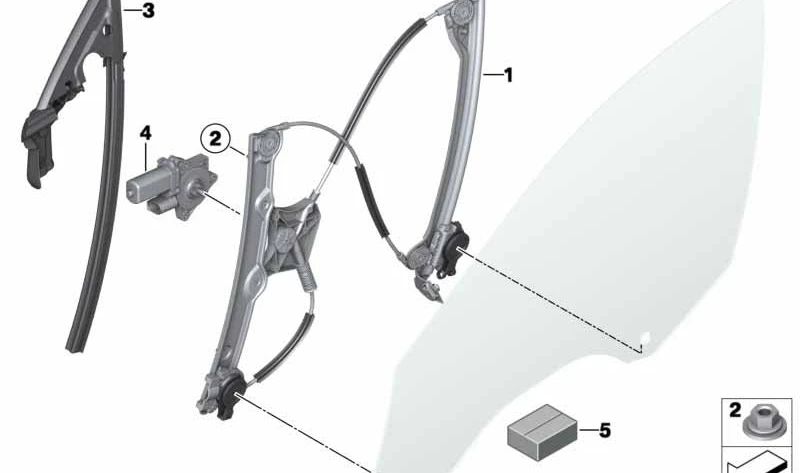 3
1
4
2
5
2