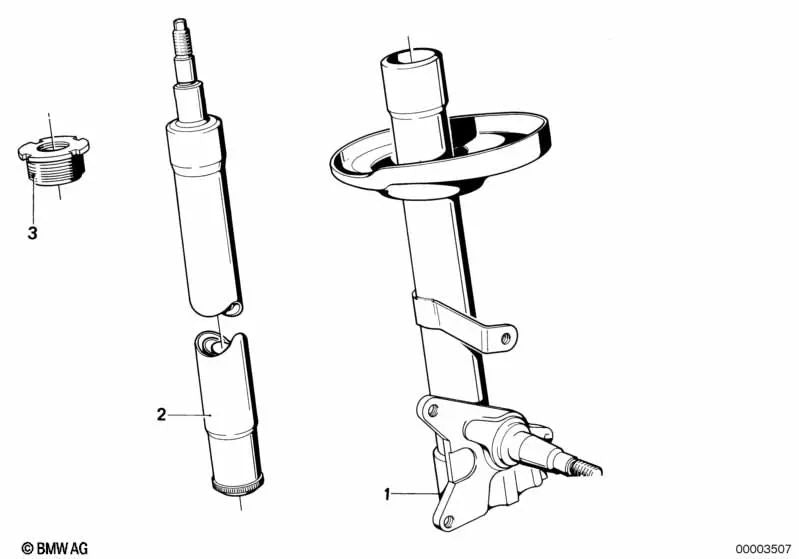 3

2

1

© BMW AG

00003507