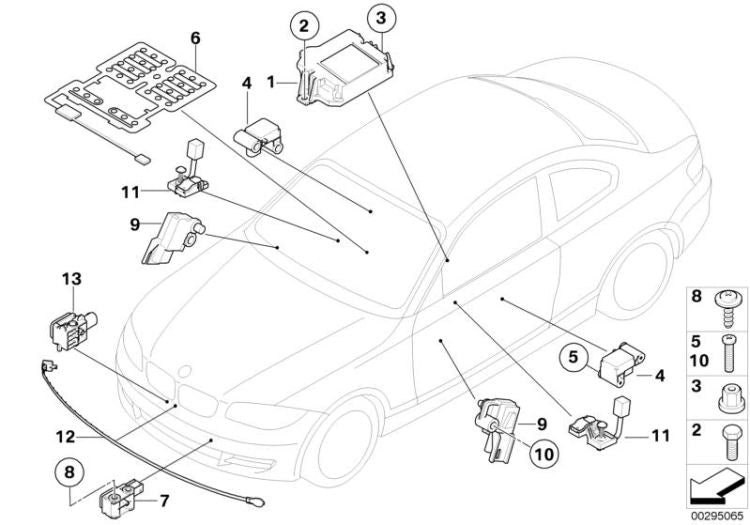 6
2
3
1
4
11
9
13
12
8
7
5
4
9
10
11
8
5
10
3
2
00295065