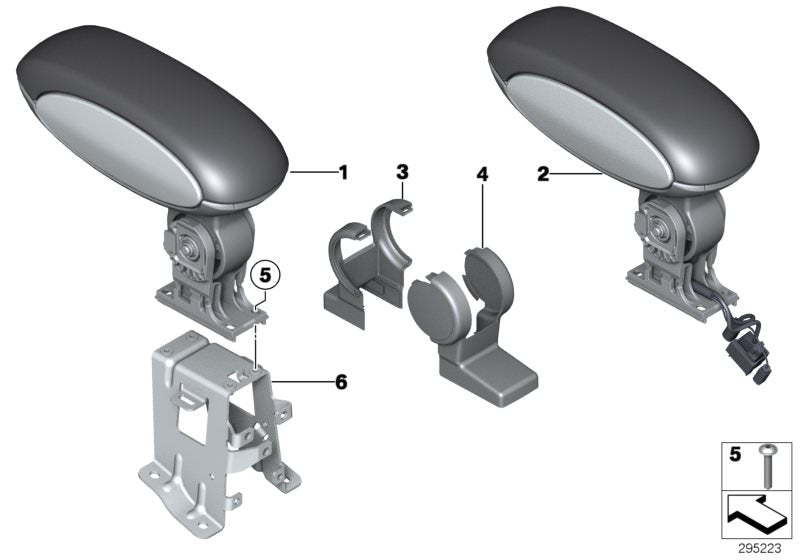 1
3
4
2
5
6
5
295223