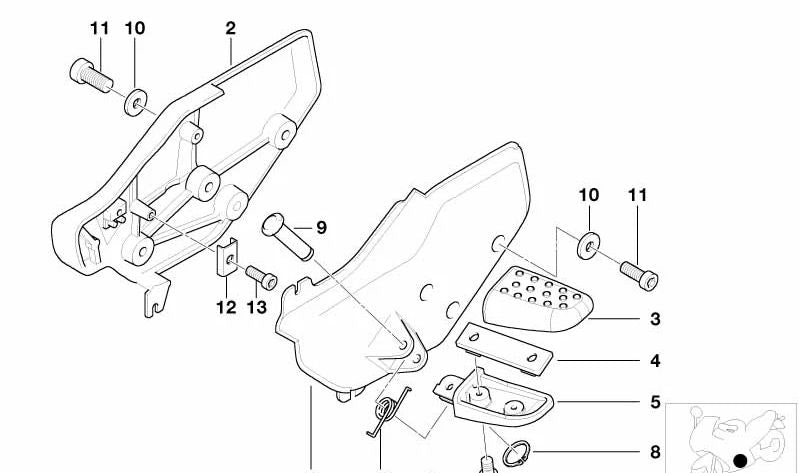 11
10
2
9
10
11
12
13
3
4
5
8