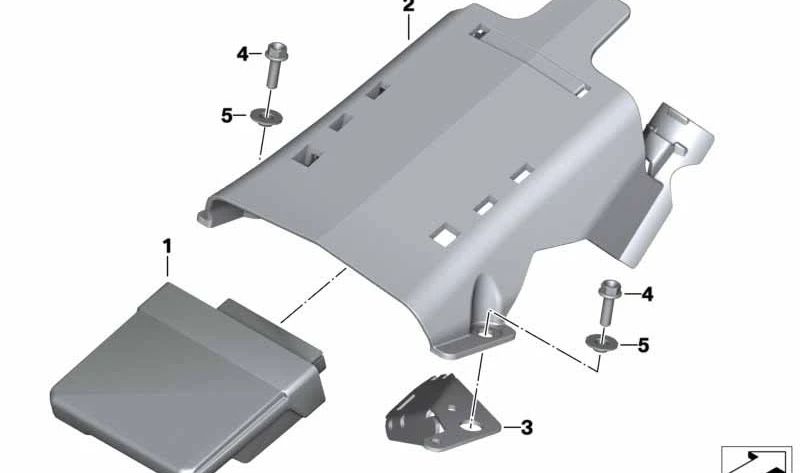 2
4
5
1
4
5
3