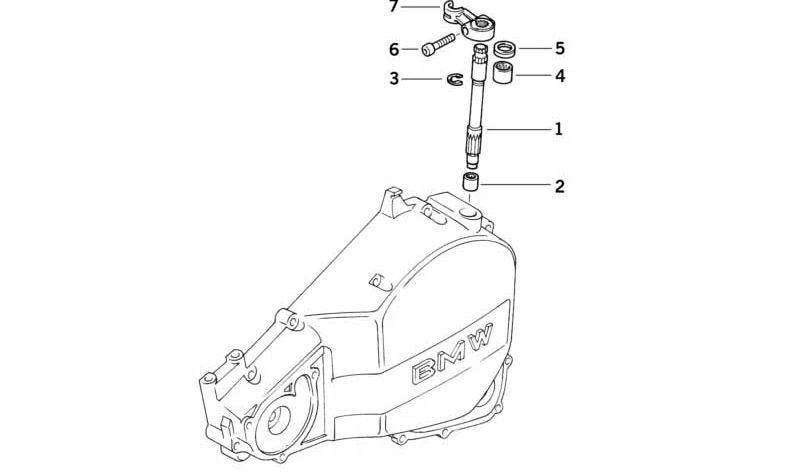 7
6
5
3
4
1
2
BMW