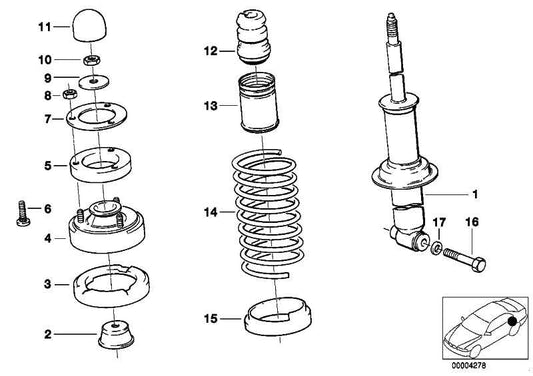 11
10
9
8
7
5
6
4
3
2
12
13
14
15
1
17
16
00004278