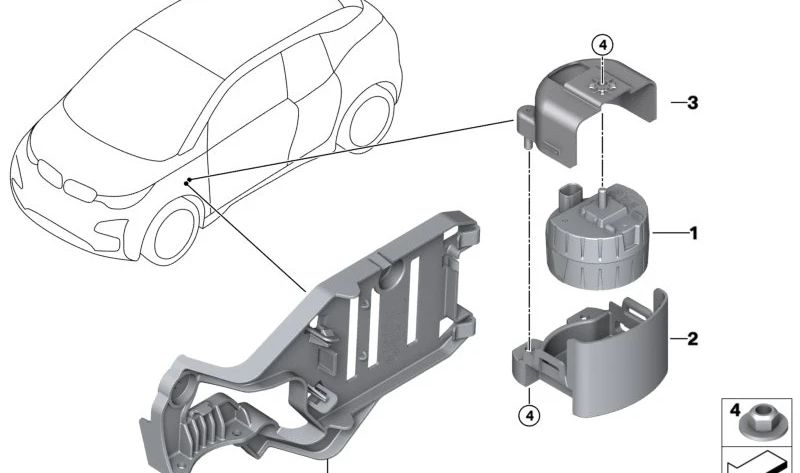 4
3
1
2
4
4