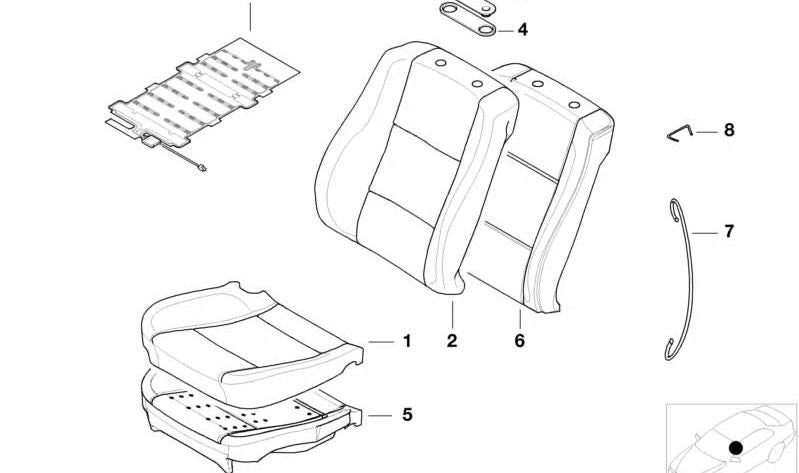 4
8
7
1
2
6
5