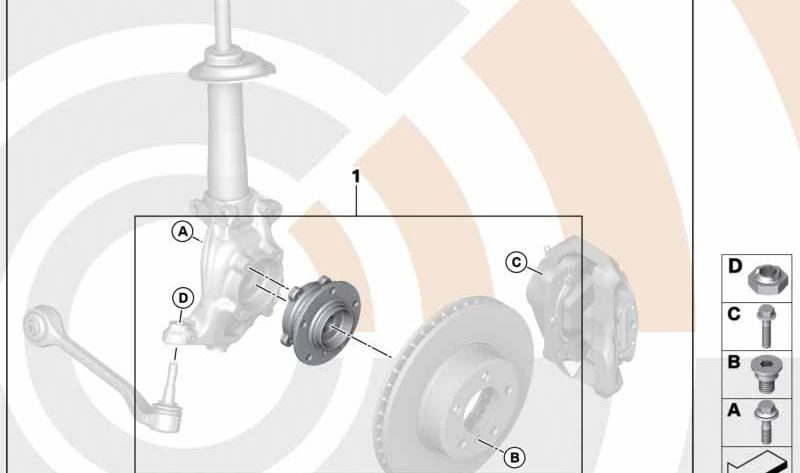 1

A

D

C

B

D

C

B

A