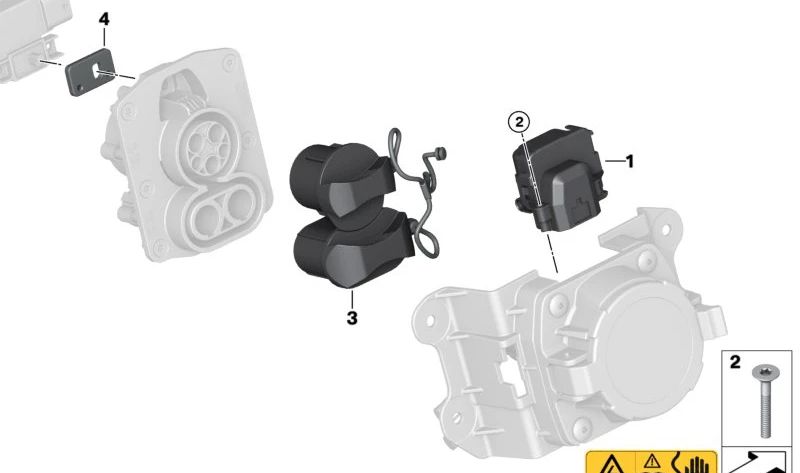 4

2

1

3

2