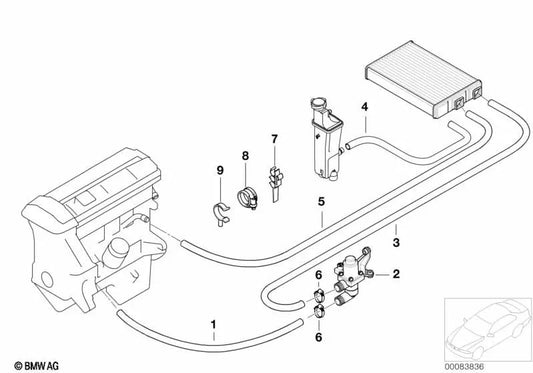 4
7
8
9
5
3
2
6
6
1
© BMW AG
00083836