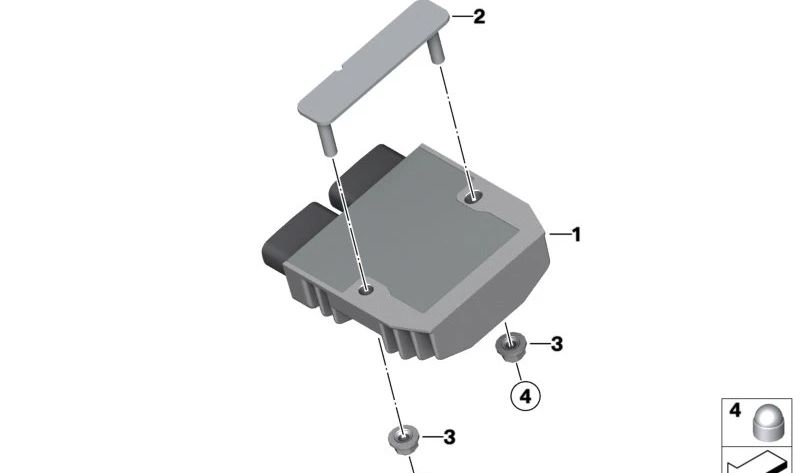 2
1
3
4
3
4