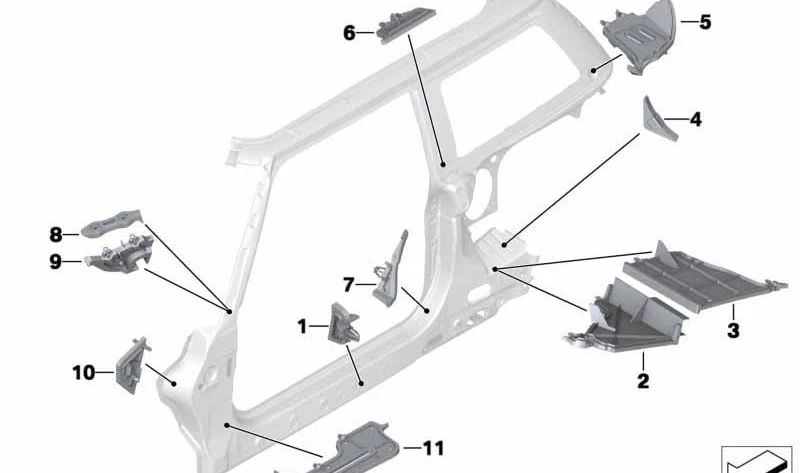 6
5
4
8
9
7
1
3
2
10
11