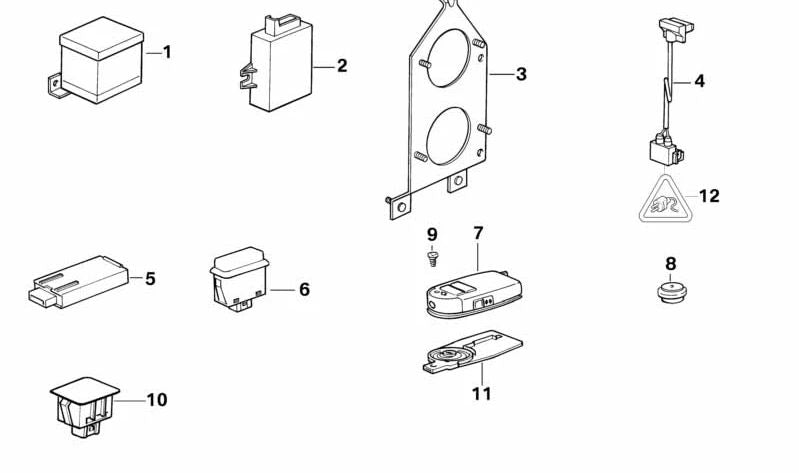 1
2
3
4
12
5
6
9
7
8
10
11