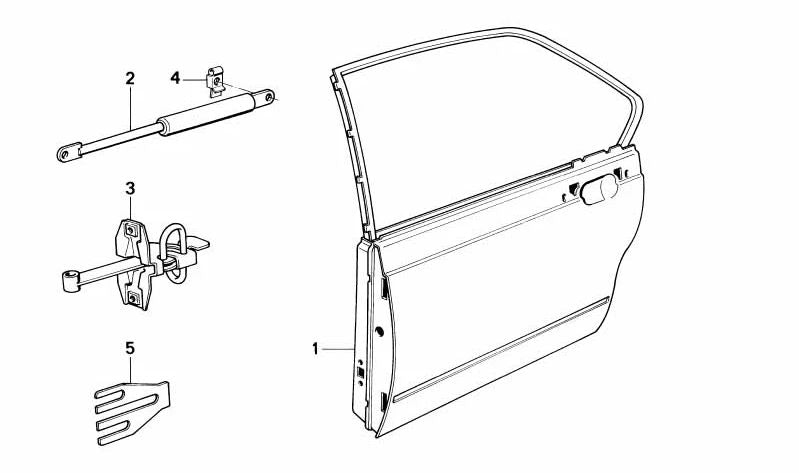 2
4
3
5
1