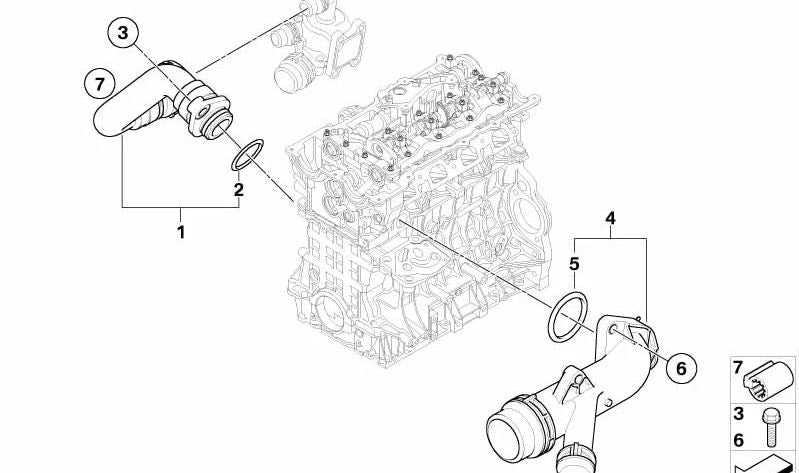 3
7
2
1
4
5
6
7
3
6