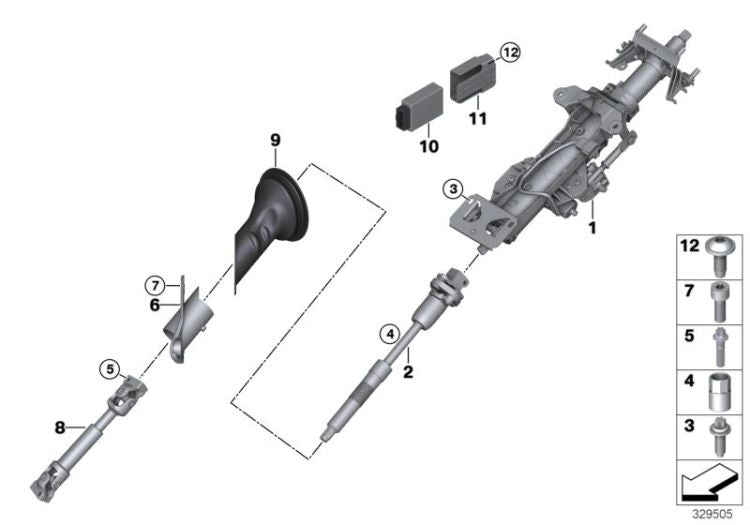 12
11
10
9
3
1
7
6
4
2
5
8
12
7
5
4
3
329505