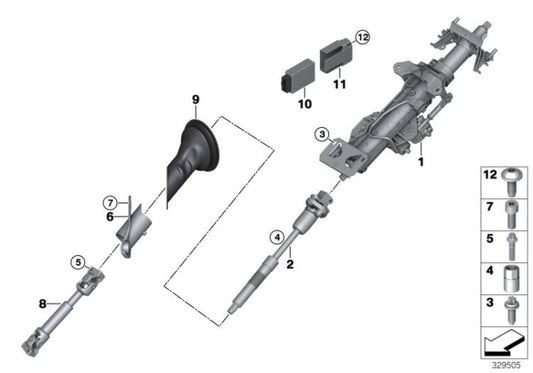 12
11
10
9
3
1
7
6
4
2
5
8
12
7
5
4
3
329505