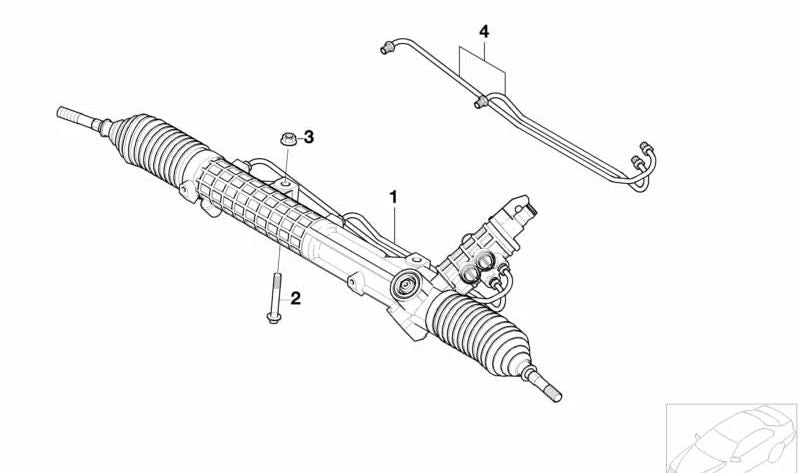 4
3
1
2