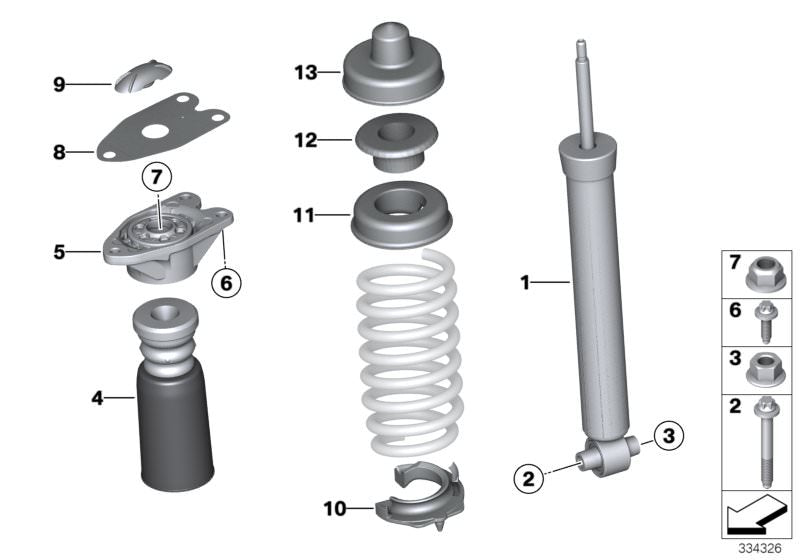 9
8
7
5
6
4
13
12
11
10
1
2
3
7
6
3
2
334326