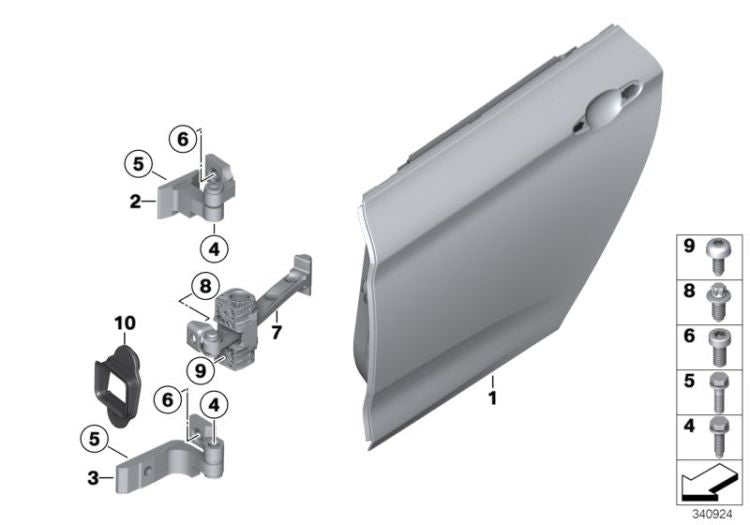 6
5
2
4
8
7
10
9
6
4
5
3
1
9
8
6
5
4
340924