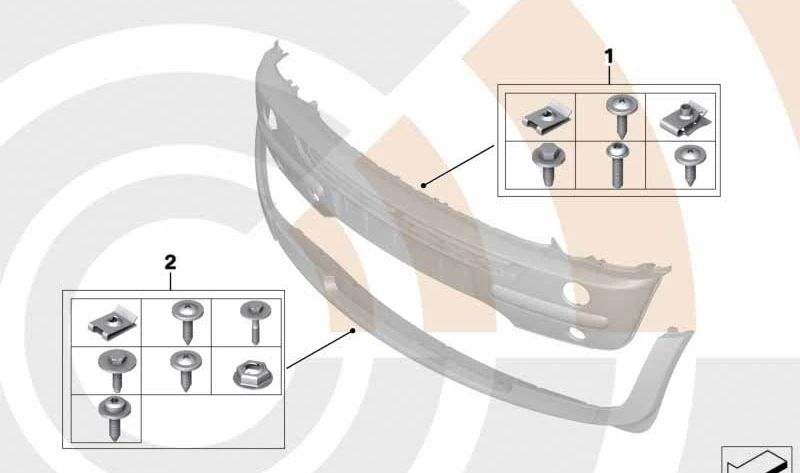 1

2