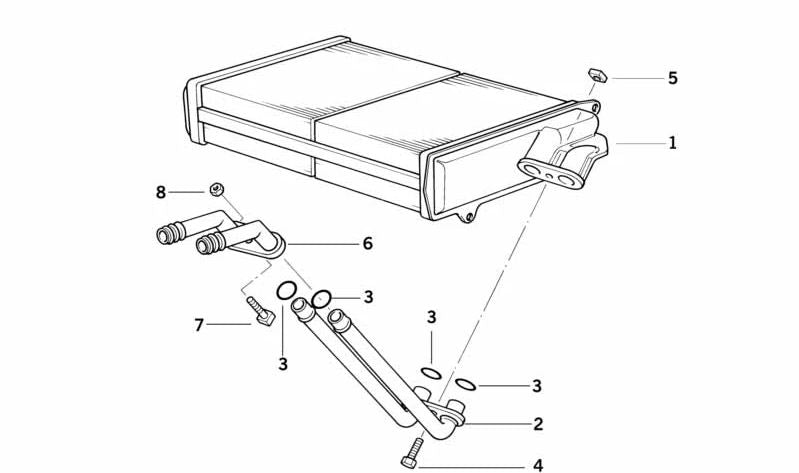 5
1
8
6
3
7
3
3
3
2
4