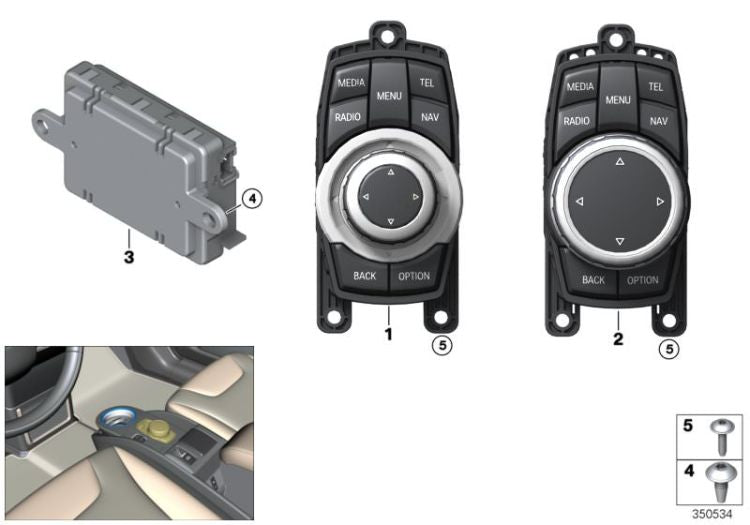 4

3

MEDIA
MENU
TEL
RADIO
NAV
BACK
OPTION

1

5

MEDIA
MENU
TEL
RADIO
NAV
BACK
OPTION

2

5

5

4

350534